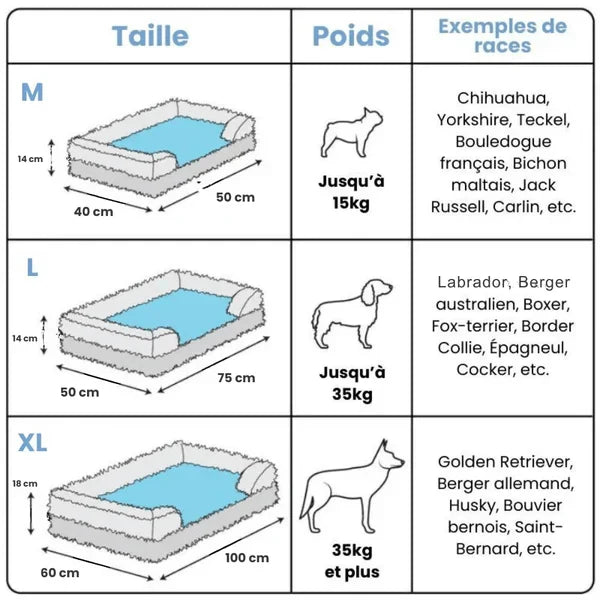 | Taille | Poids | Exemples de races |
|---|---|---|
| M 14 cm 40 cm 50 cm | Jusqu'à 15kg | Chihuahua, Yorkshire, Teckel, Bouledogue français, Bichon maltais, Jack Russell, Carlin, etc. |
| L 14 cm 50 cm 75 cm | Jusqu'à 35kg | Labrador, Berger australien, Boxer, Fox-terrier, Border Collie, Épagneul, Cocker, etc. |
| XL 18 cm 60 cm 100 cm | 35kg et plus | Golden Retriever, Berger allemand, Husky, Bouvier bernois, Saint-Bernard, etc. |