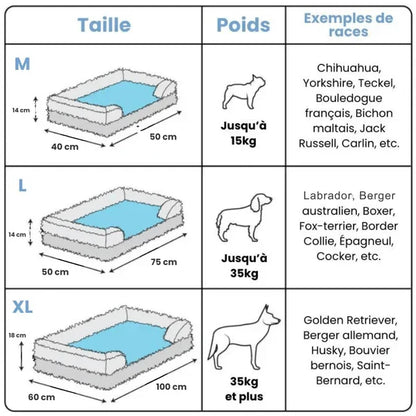 | Taille | Poids | Exemples de races |
|---|---|---|
| M 14 cm 40 cm 50 cm | Jusqu'à 15kg | Chihuahua, Yorkshire, Teckel, Bouledogue français, Bichon maltais, Jack Russell, Carlin, etc. |
| L 14 cm 50 cm 75 cm | Jusqu'à 35kg | Labrador, Berger australien, Boxer, Fox-terrier, Border Collie, Épagneul, Cocker, etc. |
| XL 18 cm 60 cm 100 cm | 35kg et plus | Golden Retriever, Berger allemand, Husky, Bouvier bernois, Saint-Bernard, etc. |